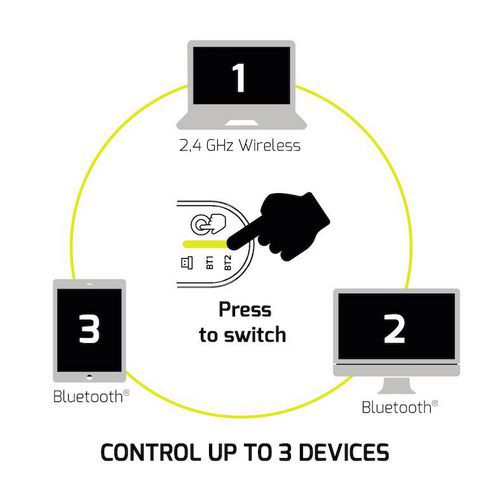 1

2,4 GHz Wireless

BT1 BT2

Press to switch

3

Bluetooth®

2

Bluetooth®

CONTROL UP TO 3 DEVICES