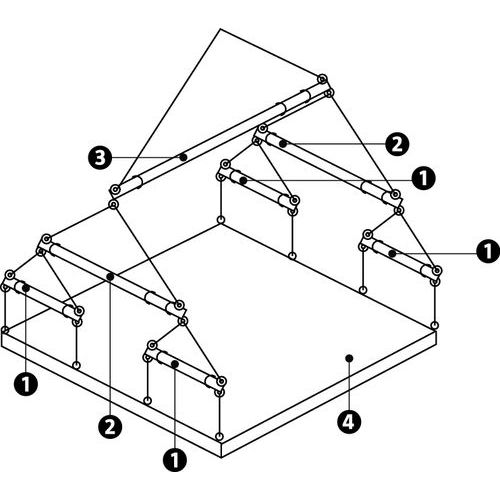 3
2
1
1
1
2
1
4