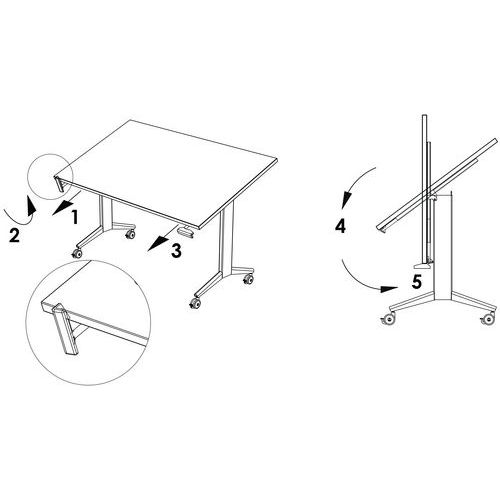 2
1
3
4
5