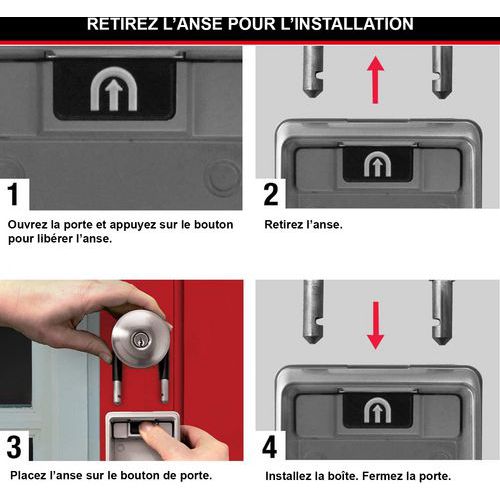 RETIREZ L'ANSE POUR L'INSTALLATION

1

Ouvrez la porte et appuyez sur le bouton pour libérer l'anse.

2

Retirez l'anse.

3

Placez l'anse sur le bouton de porte.

4

Installez la boîte. Fermez la porte.