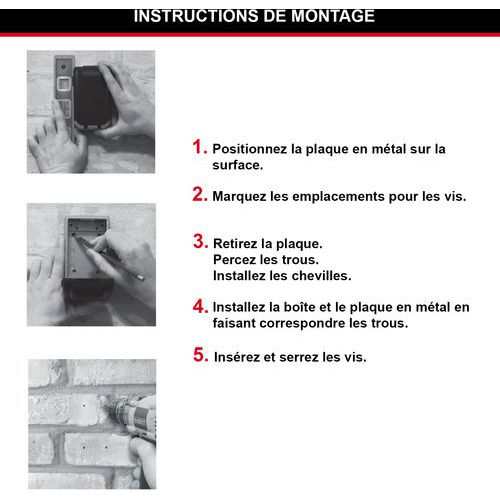 INSTRUCTIONS DE MONTAGE

1. Positionnez la plaque en métal sur la surface.

2. Marquez les emplacements pour les vis.

3. Retirez la plaque.
Percez les trous.
Installez les chevilles.

4. Installez la boîte et le plaque en métal en faisant correspondre les trous.

5. Insérez et serrez les vis.