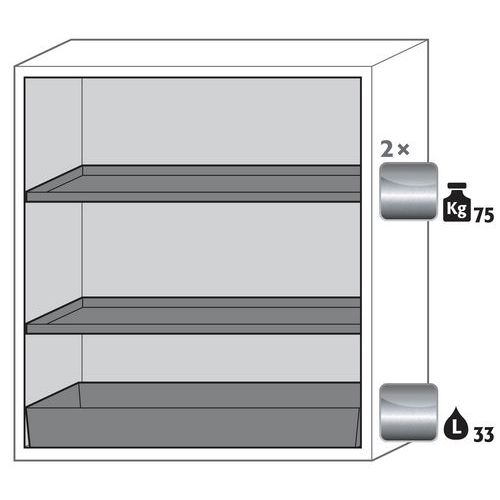 2 ×
Kg 75
L 33