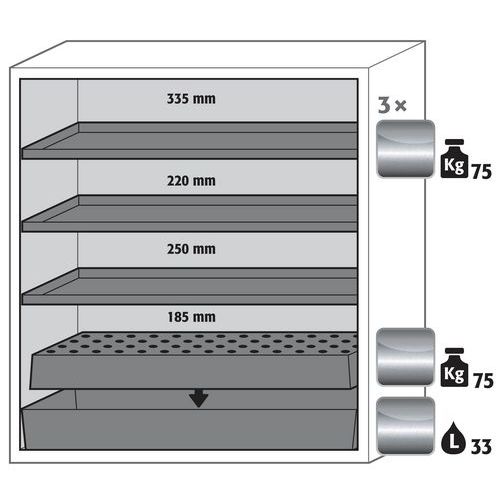 335 mm

220 mm

250 mm

185 mm

3 ×

Kg 75

Kg 75

L 33