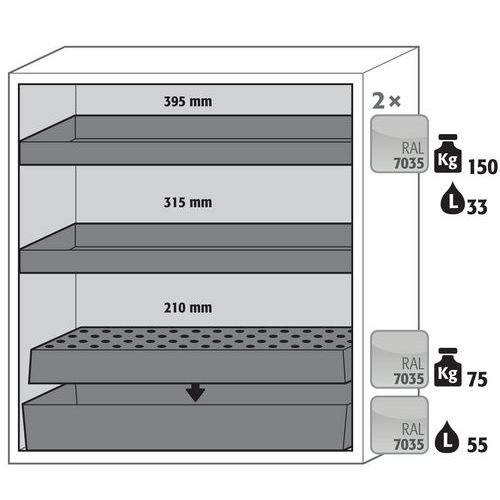 395 mm

315 mm

210 mm

2 ×

RAL 7035

Kg 150

L 33

RAL 7035

Kg 75

RAL 7035

L 55