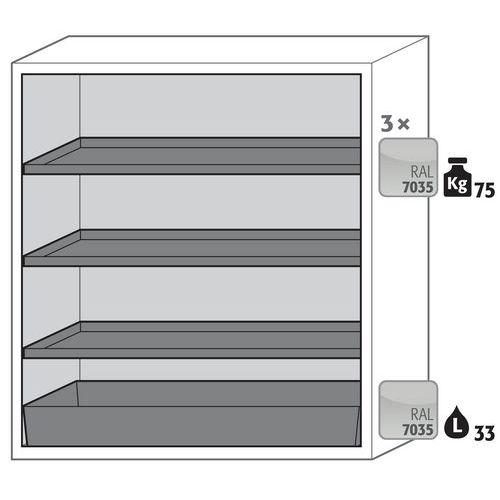 3 ×

RAL
7035

Kg 75

RAL
7035

L 33