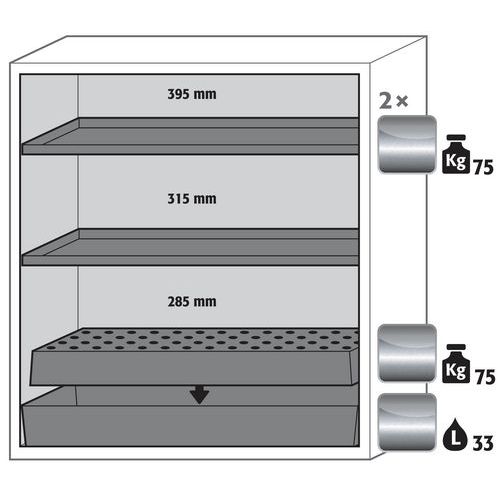 395 mm

2 ×

Kg 75

315 mm

285 mm

Kg 75

L 33