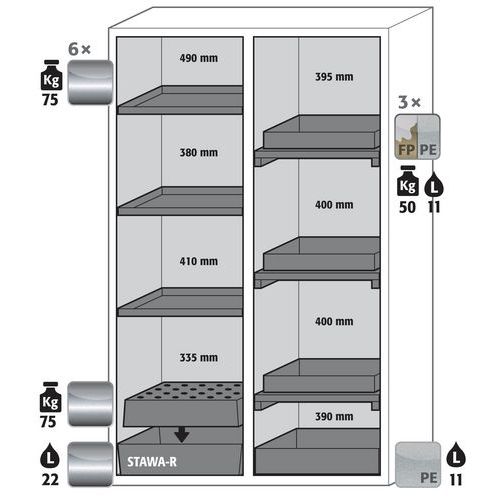 6 ×
Kg
75
490 mm
380 mm
410 mm
335 mm
Kg
75
L
22
STAWA-R
395 mm
400 mm
400 mm
390 mm
3 ×
FP PE
Kg
50
L
11
PE
L
11