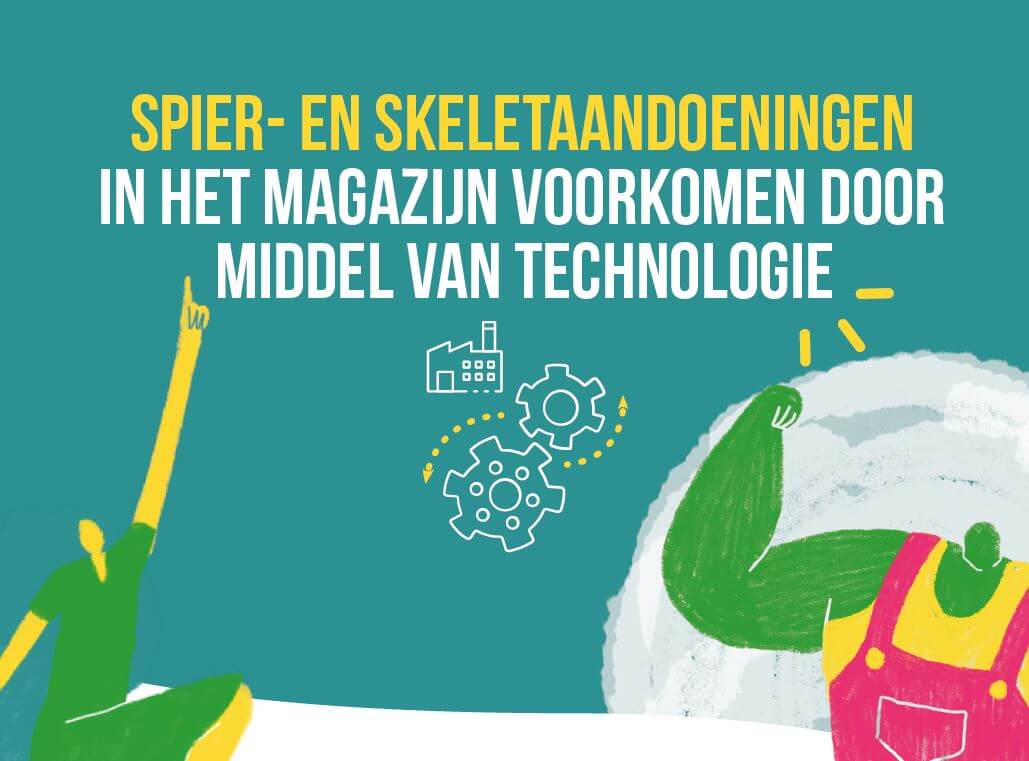 SPIER- EN SKELETAANDOENINGEN
IN HET MAGAZIJN VOORKOMEN DOOR MIDDEL VAN TECHNOLOGIE