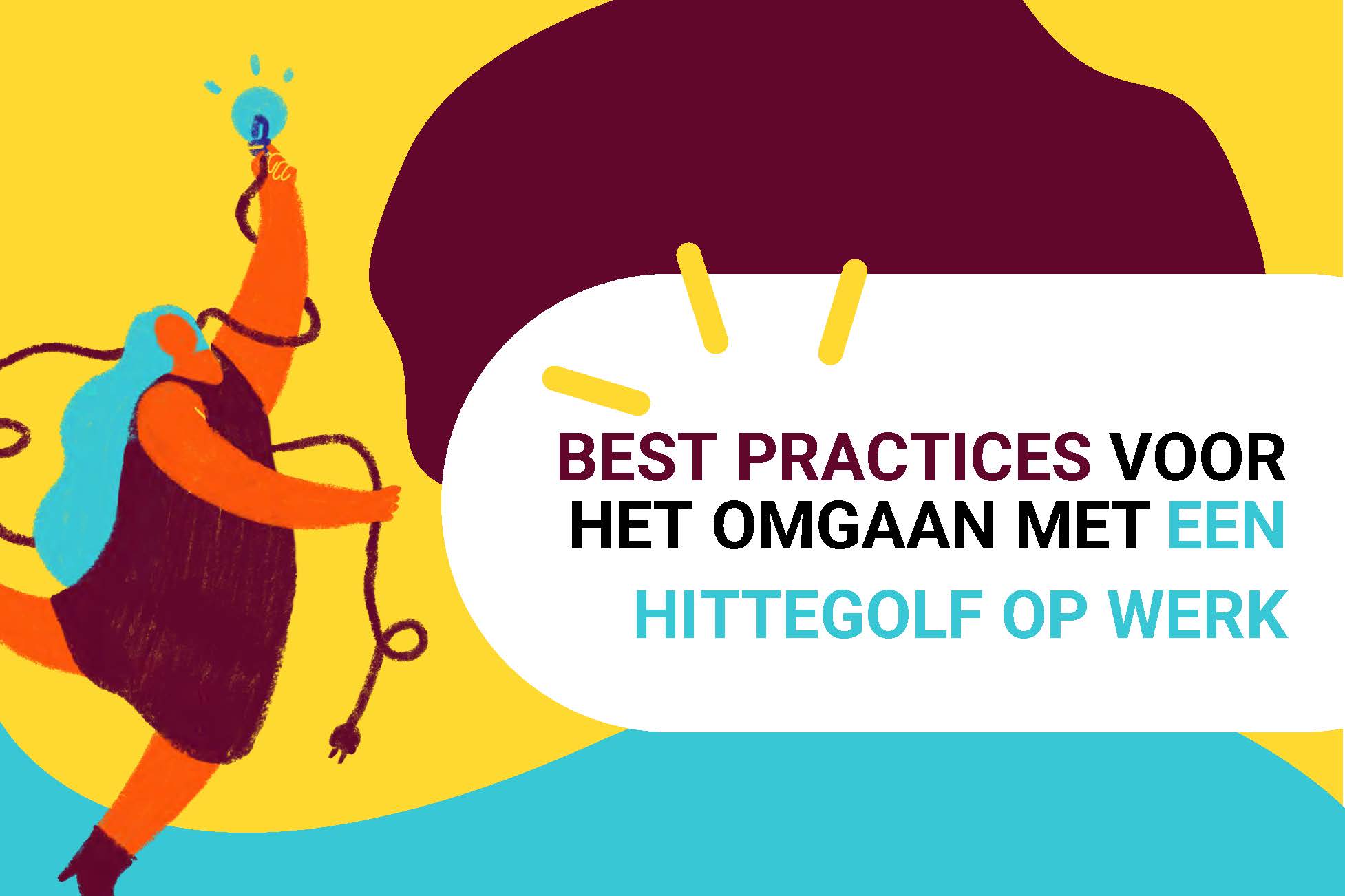 BEST PRACTICES VOOR HET OMGAAN MET EEN HITTEGOLF OP WERK