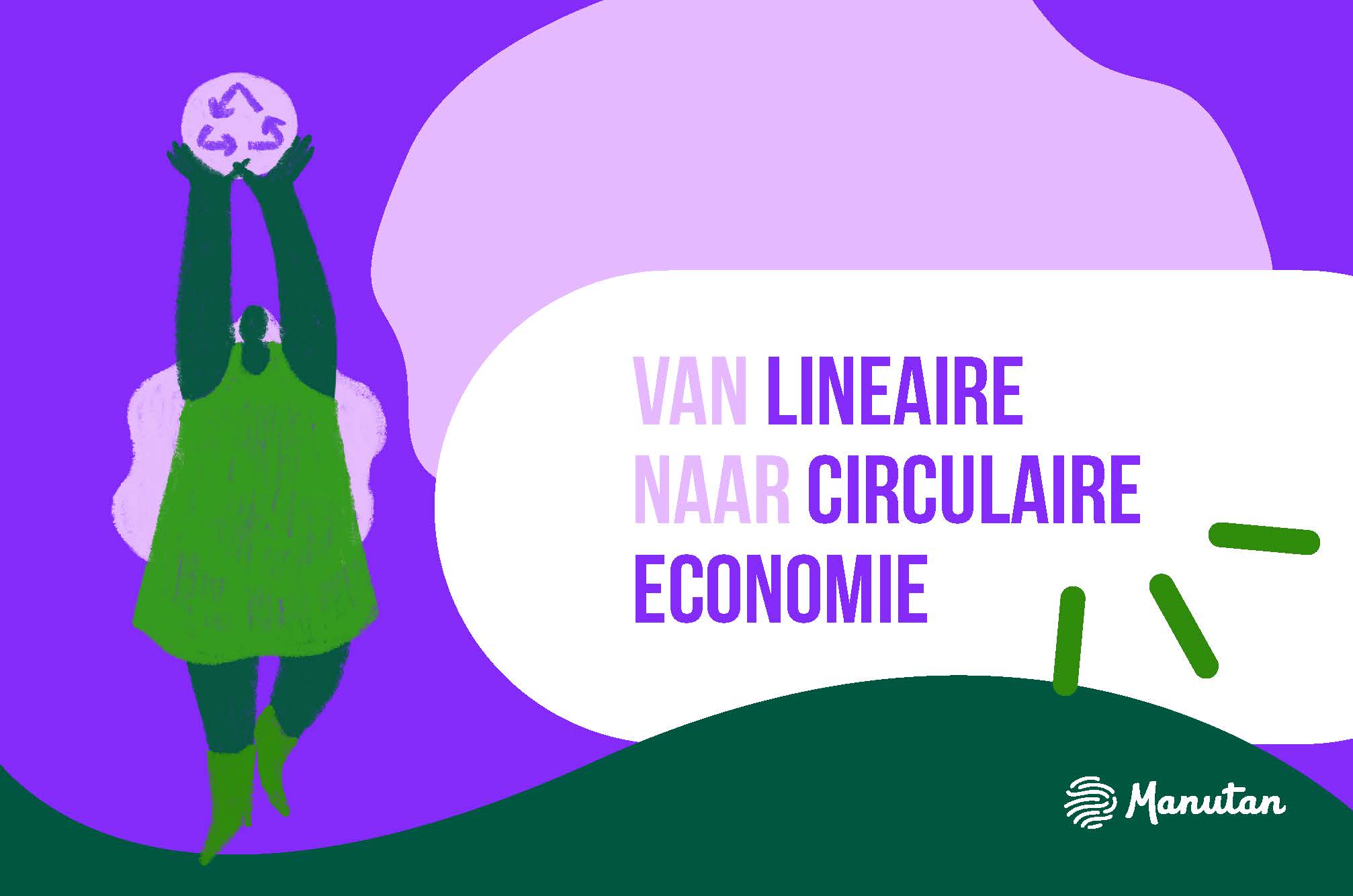 VAN LINEAIRE NAAR CIRCULAIRE ECONOMIE

Manutan