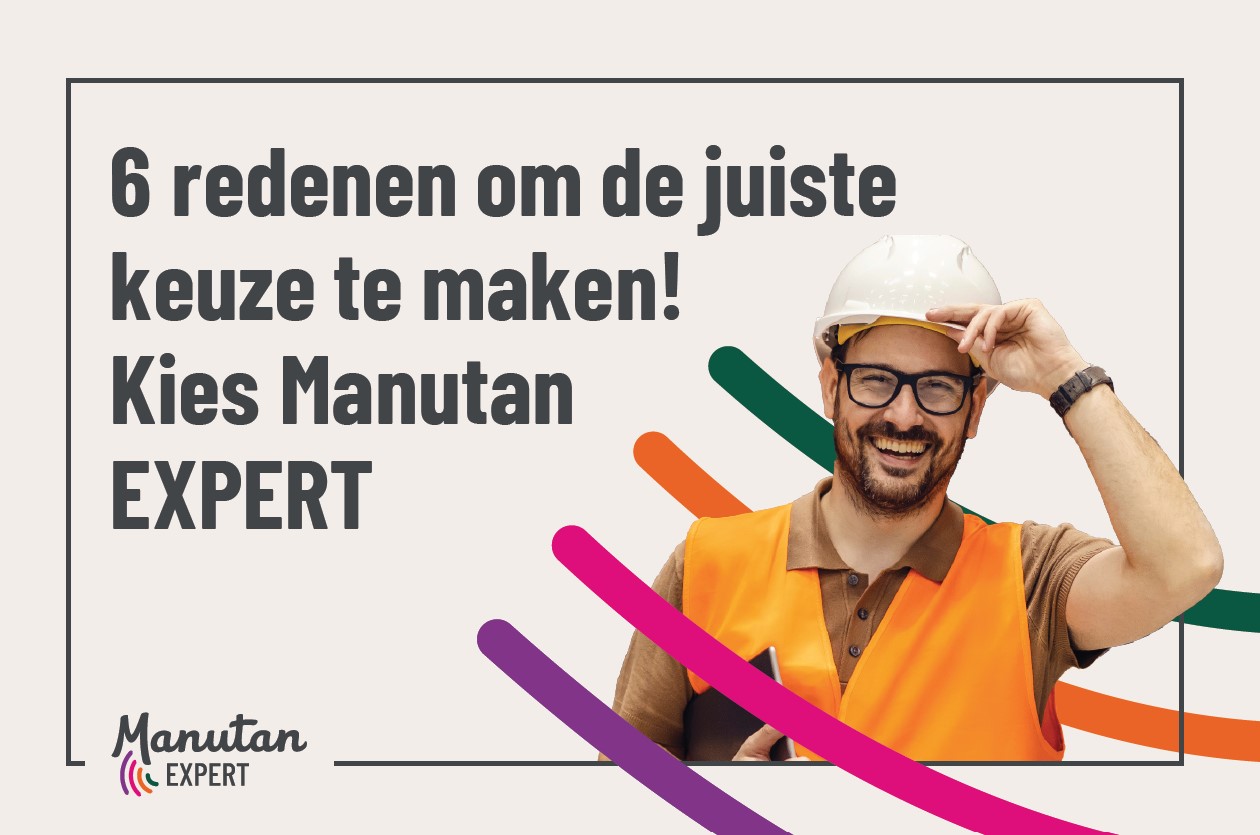 6 redenen om de juiste keuze te maken! Kies Manutan EXPERT

Manutan
EXPERT